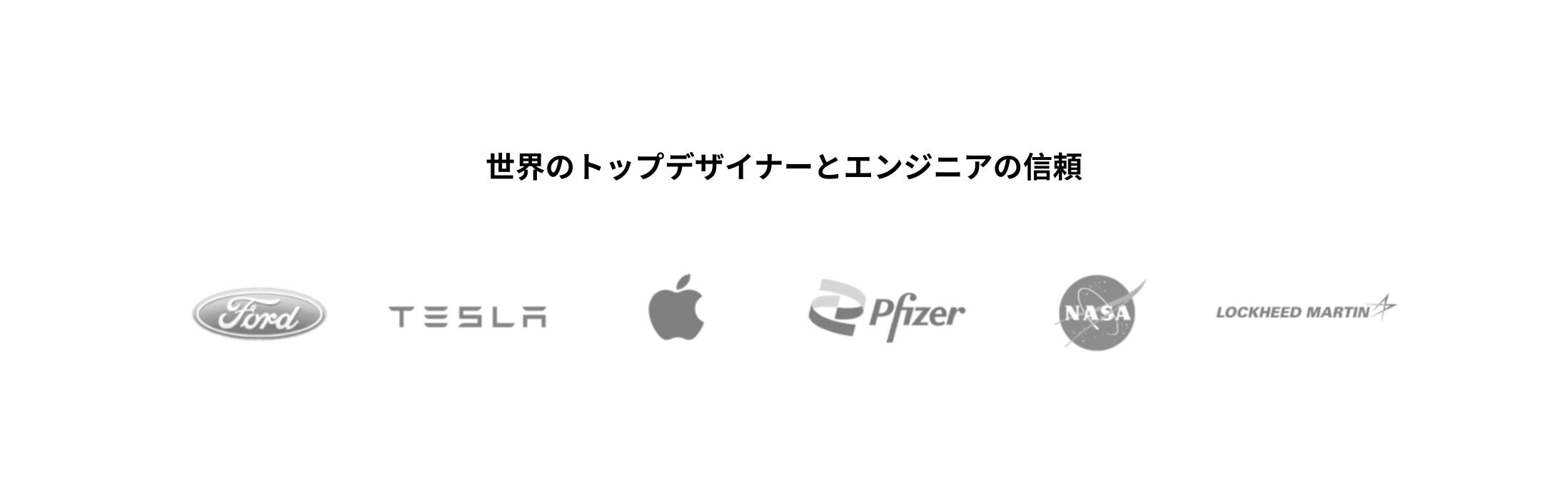 世界のトップデザイナーとエンジニアの信頼

Ford

TESLA

Pfizer

NASA

LOCKHEED MARTIN